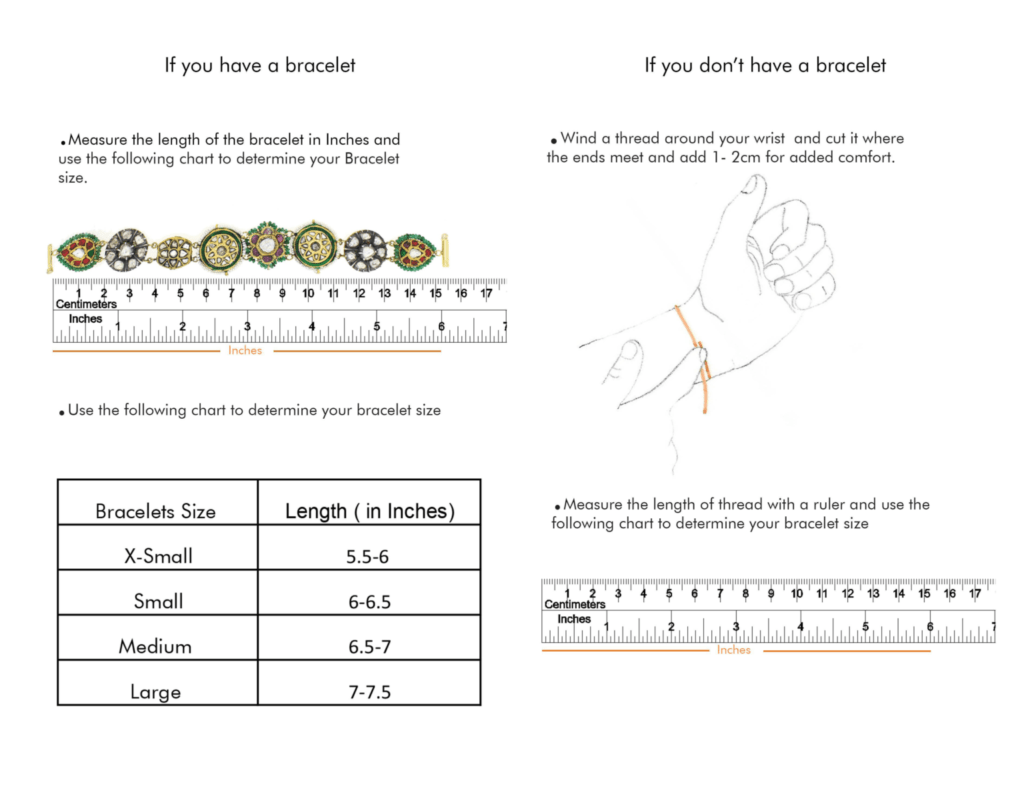 If you have a bracelet

• Measure the length of the bracelet in Inches and use the following chart to determine your Bracelet size.

1 2 3 4 5 6 7 8 9 10 11 12 13 14 15 16 17
Centimeters
Inches
1 2 3 4 5 6 7
Inches

• Use the following chart to determine your bracelet size

| Bracelets Size | Length ( in Inches) |
|---|---|
| X-Small | 5.5-6 |
| Small | 6-6.5 |
| Medium | 6.5-7 |
| Large | 7-7.5 |

If you don't have a bracelet

• Wind a thread around your wrist and cut it where the ends meet and add 1- 2cm for added comfort.

• Measure the length of thread with a ruler and use the following chart to determine your bracelet size

1 2 3 4 5 6 7 8 9 10 11 12 13 14 15 16 17
Centimeters
Inches
1 2 3 4 5 6 7
Inches